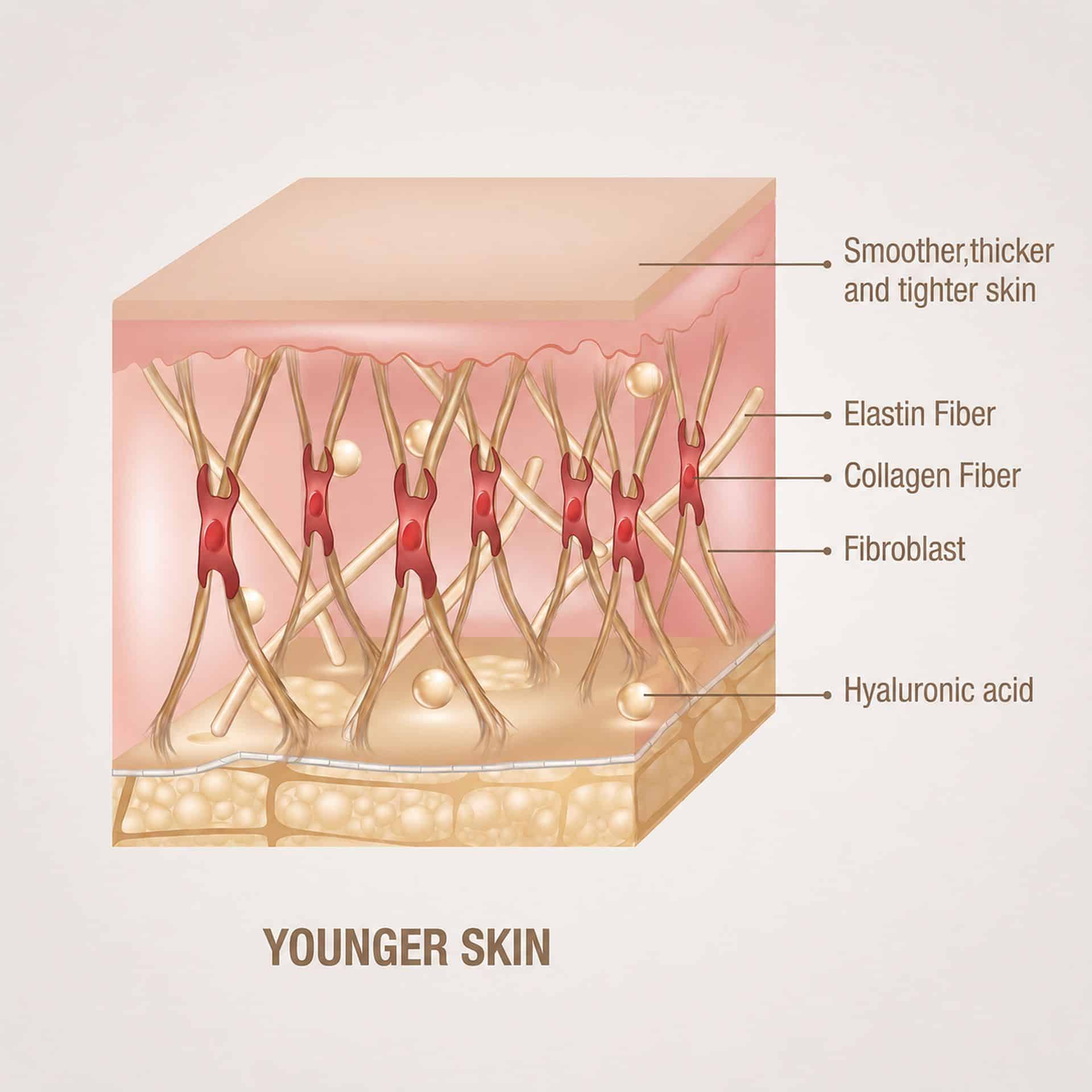 Smoother,thicker and tighter skin

Elastin Fiber

Collagen Fiber

Fibroblast

Hyaluronic acid

YOUNGER SKIN